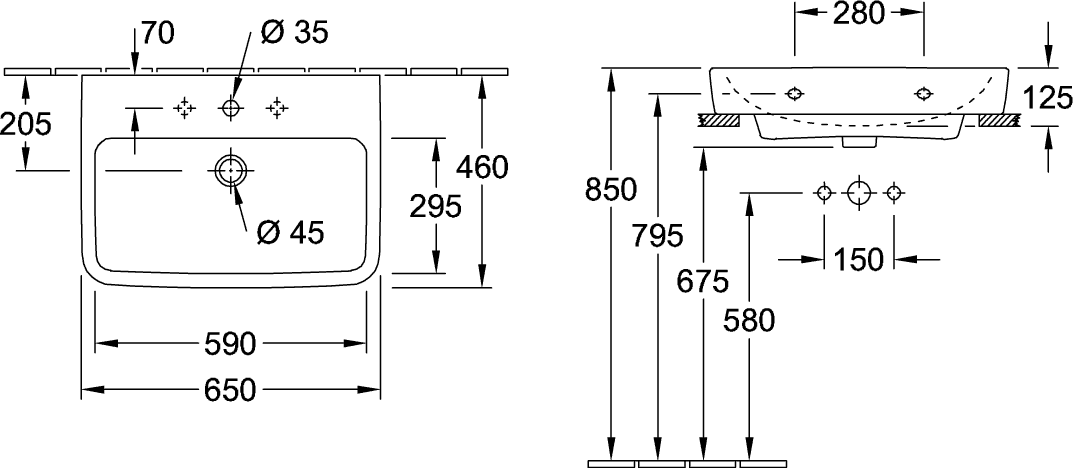 70
Ø 35
205
460
295
Ø 45
590
650
280
125
850
795
675
580
150