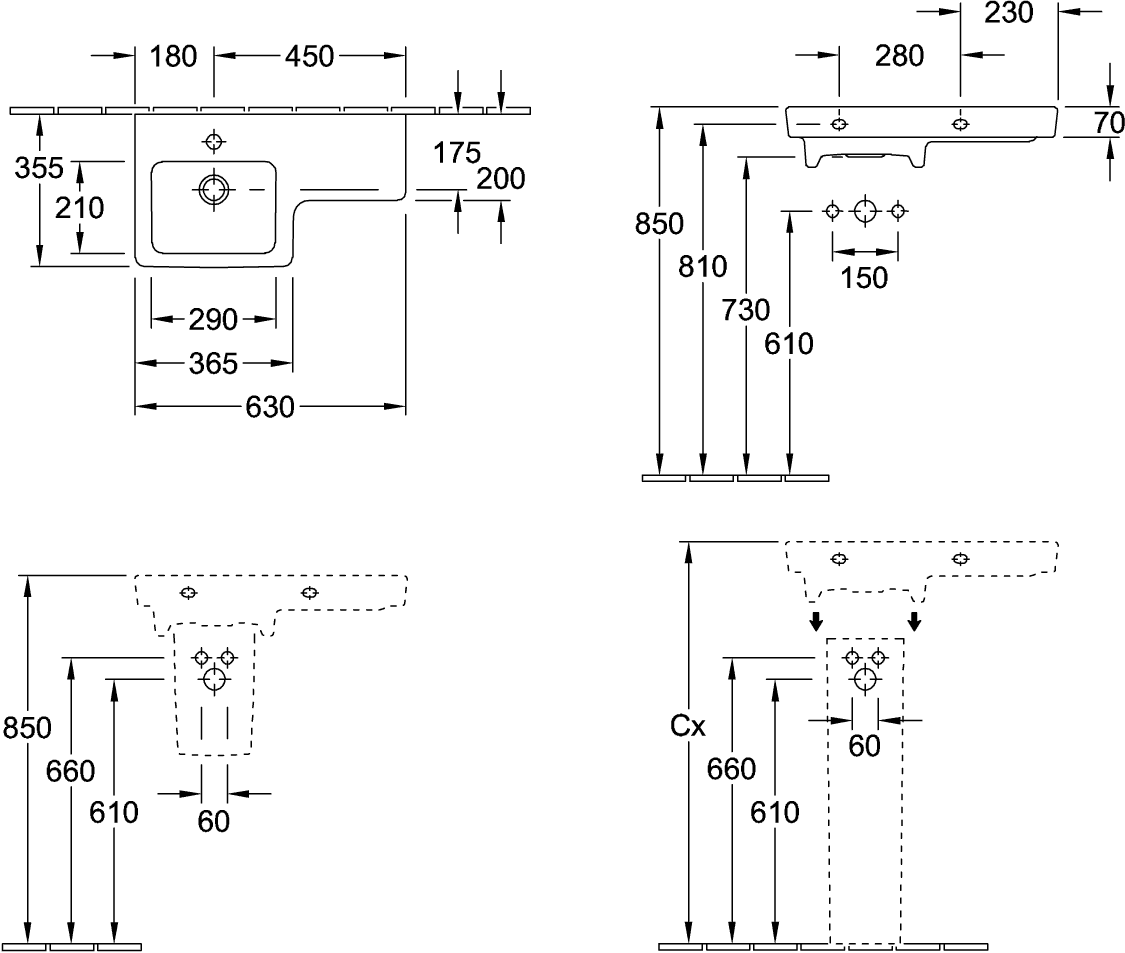 180
450
355
210
175
200
290
365
630

230
280
70
850
810
730
610
150

850
660
610
60

Cx
660
610
60